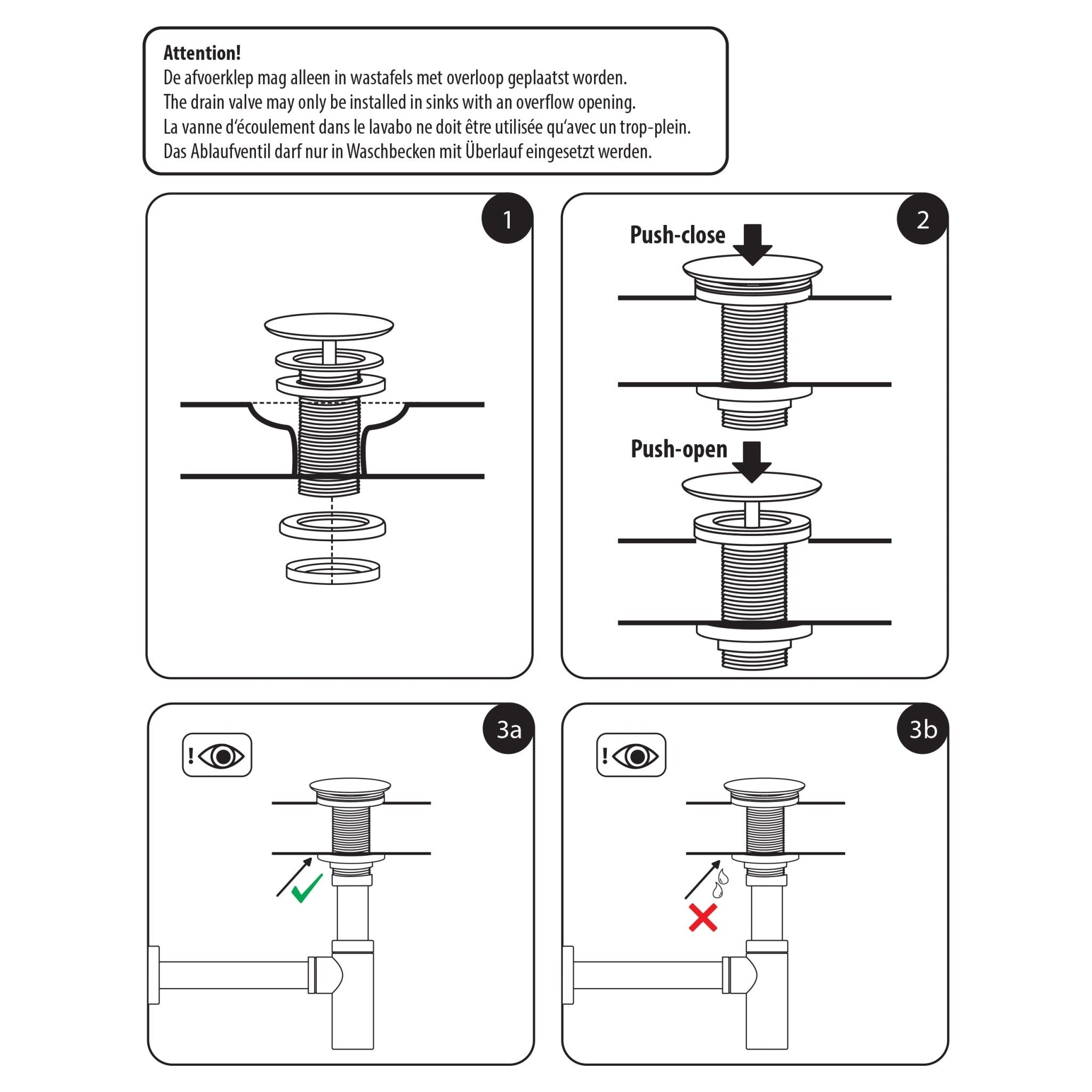 Attention!
De afvoerklep mag alleen in wastafels met overloop geplaatst worden.
The drain valve may only be installed in sinks with an overflow opening.
La vanne d'écoulement dans le lavabo ne doit être utilisée qu'avec un trop-plein.
Das Ablaufventil darf nur in Waschbecken mit Überlauf eingesetzt werden.

1

2

Push-close

Push-open

3a

!

3b

!